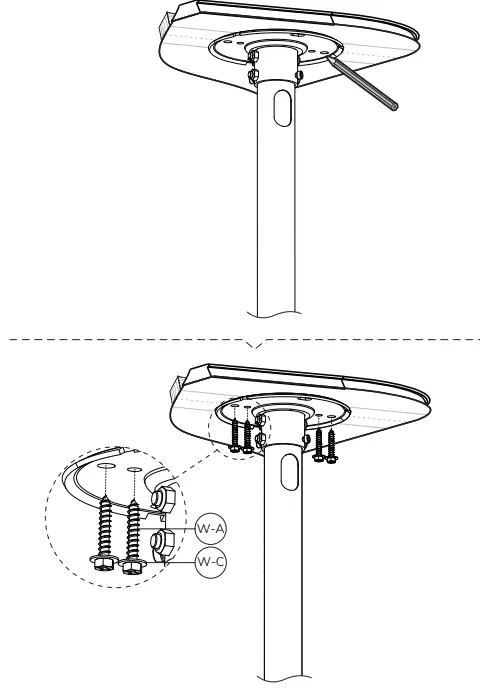 W-A
W-C