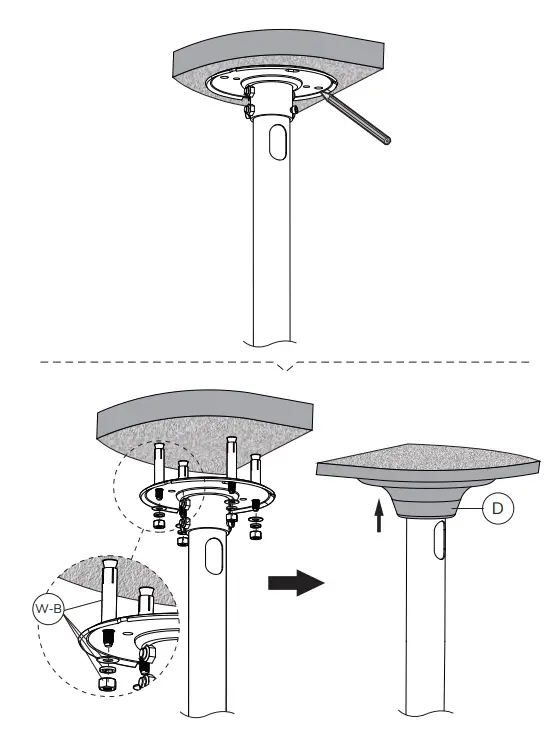 W-B

D