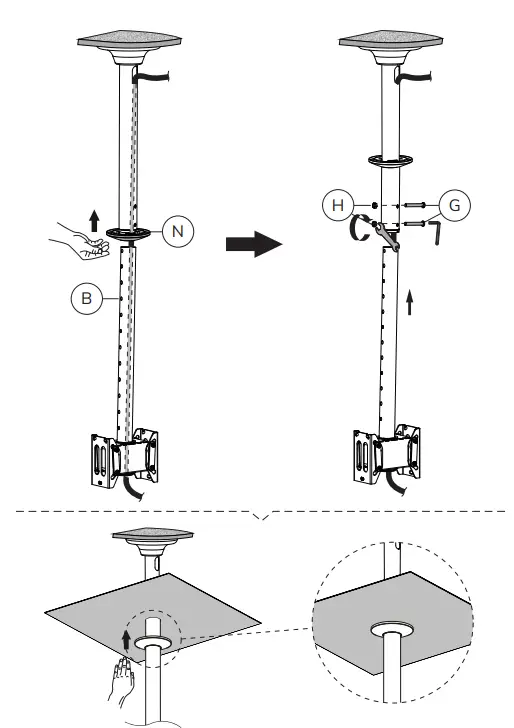 N

B

H

G