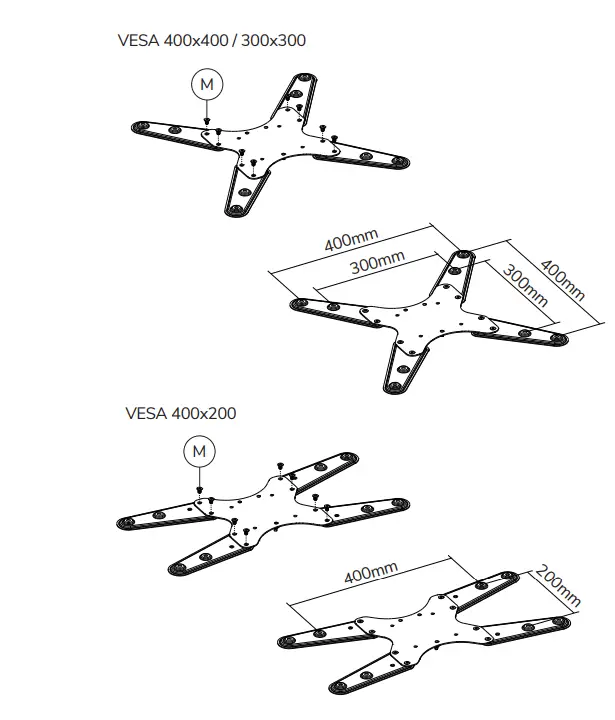 VESA 400x400 / 300x300

M

400mm

300mm

300mm

400mm

VESA 400x200

M

400mm

200mm