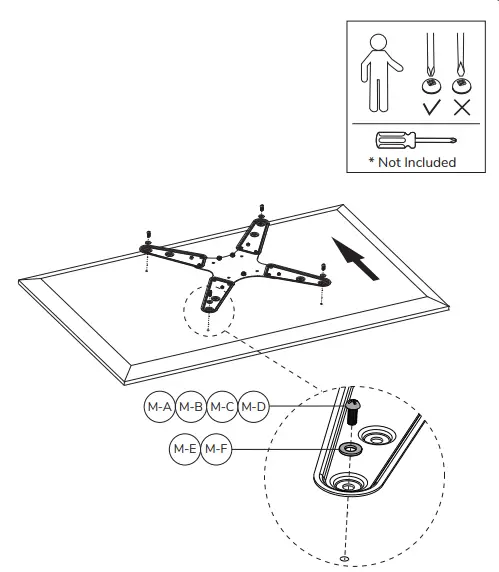 * Not Included

M-A M-B M-C M-D

M-E M-F