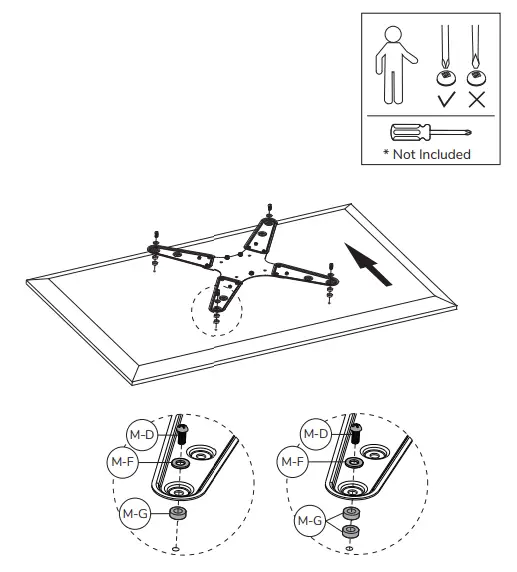 * Not Included

M-D
M-F
M-G

M-D
M-F
M-G