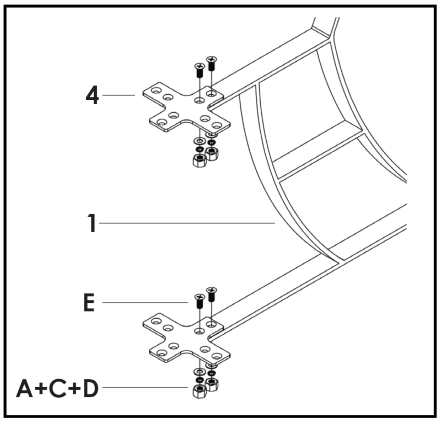 4

1

E

A+C+D