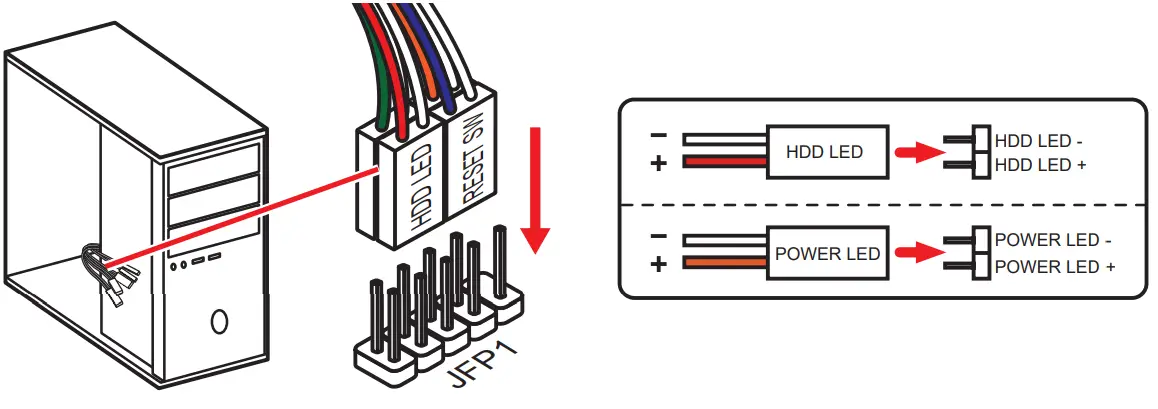 HDD LED
RESET SW
JFP1

−
+
HDD LED
HDD LED -
HDD LED +

−
+
POWER LED
POWER LED -
POWER LED +