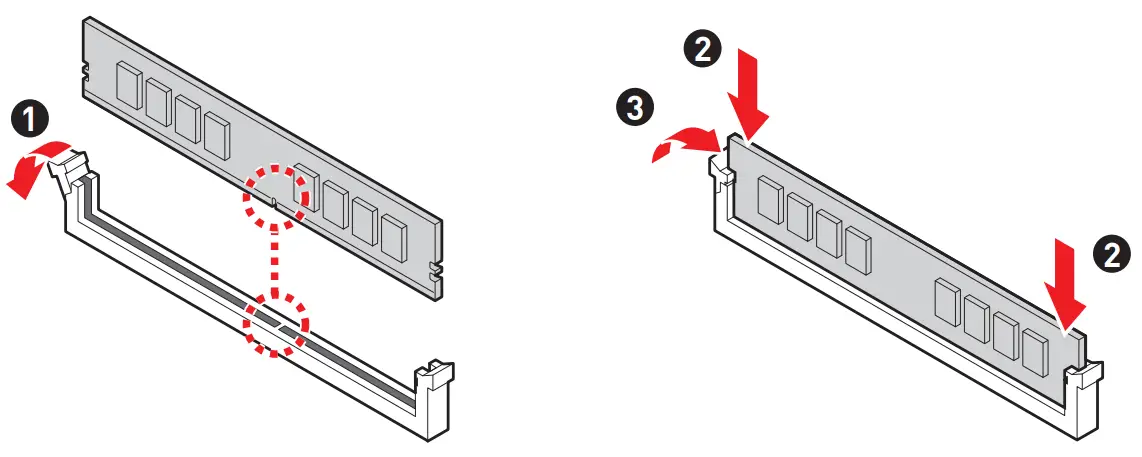 1

2

3

2