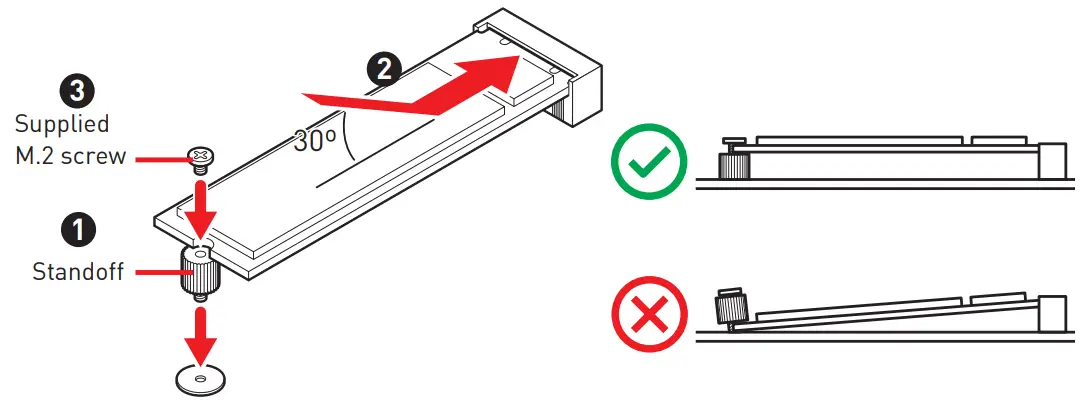 3
Supplied
M.2 screw

2

30º

1
Standoff