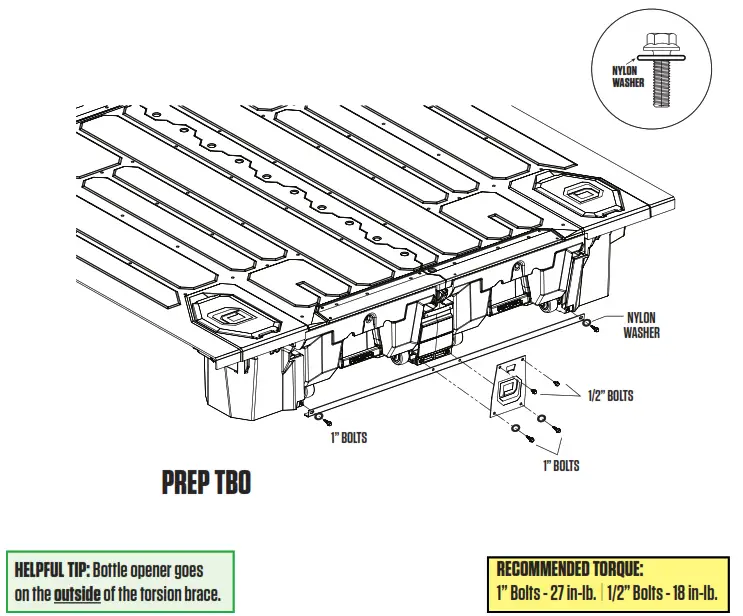 NYLON WASHER

NYLON WASHER

1/2" BOLTS

1" BOLTS

1" BOLTS

PREP TBO

HELPFUL TIP: Bottle opener goes on the outside of the torsion brace.

RECOMMENDED TORQUE:
1" Bolts - 27 in-lb. | 1/2" Bolts - 18 in-lb.