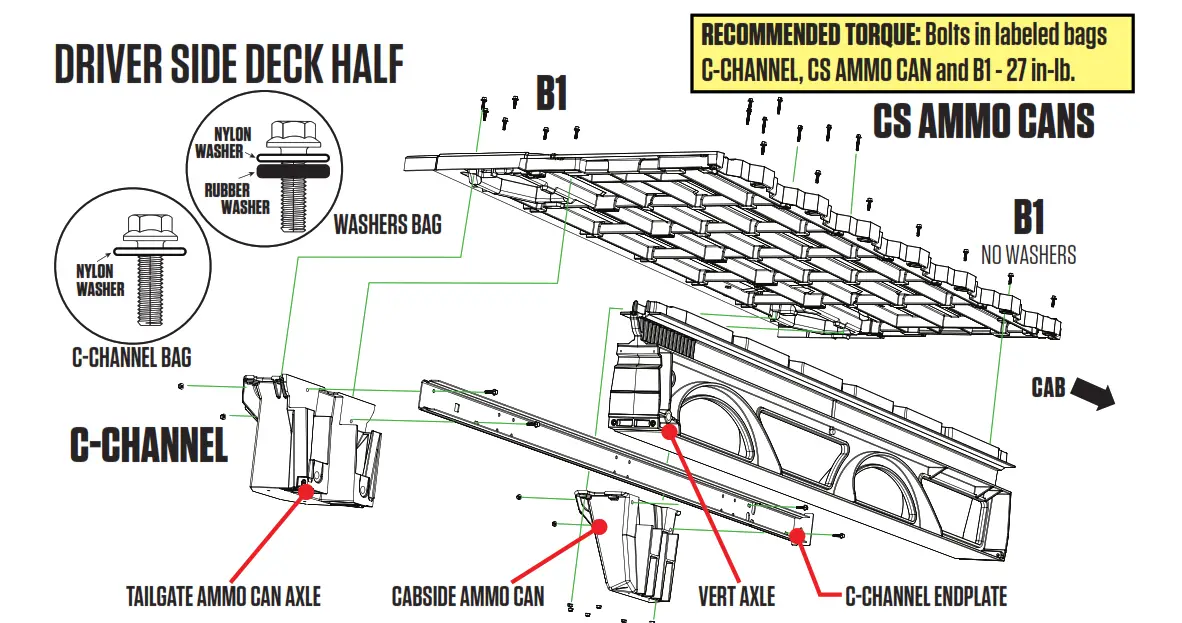 DRIVER SIDE DECK HALF

RECOMMENDED TORQUE: Bolts in labeled bags C-CHANNEL, CS AMMO CAN and B1 - 27 in-lb.

B1

CS AMMO CANS

NYLON WASHER

RUBBER WASHER

WASHERS BAG

NYLON WASHER

C-CHANNEL BAG

B1
NO WASHERS

CAB

C-CHANNEL

TAILGATE AMMO CAN AXLE

CABSIDE AMMO CAN

VERT AXLE

C-CHANNEL ENDPLATE