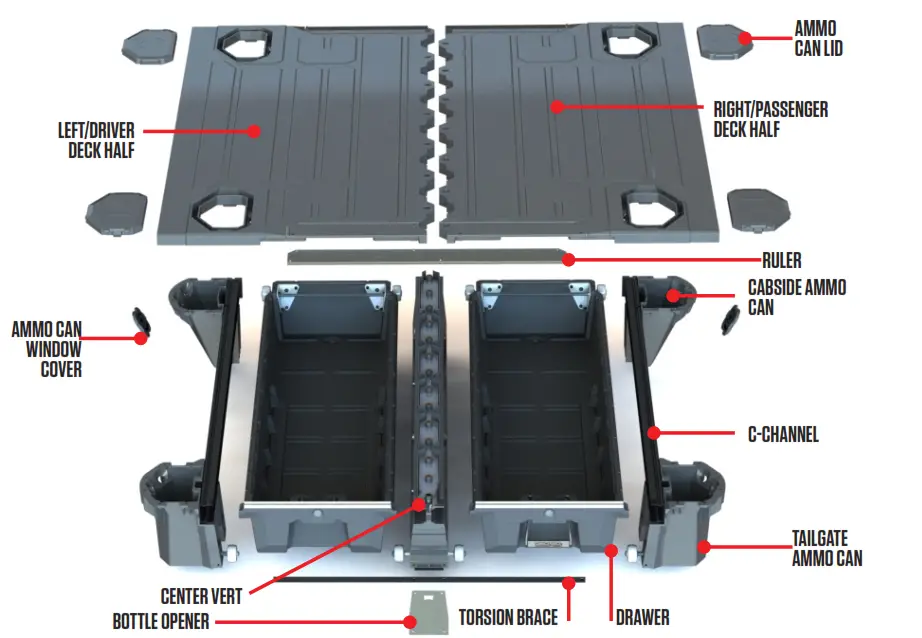 AMMO CAN LID

LEFT/DRIVER DECK HALF

RIGHT/PASSENGER DECK HALF

RULER

CABSIDE AMMO CAN

AMMO CAN WINDOW COVER

C-CHANNEL

TAILGATE AMMO CAN

CENTER VERT

BOTTLE OPENER

TORSION BRACE

DRAWER