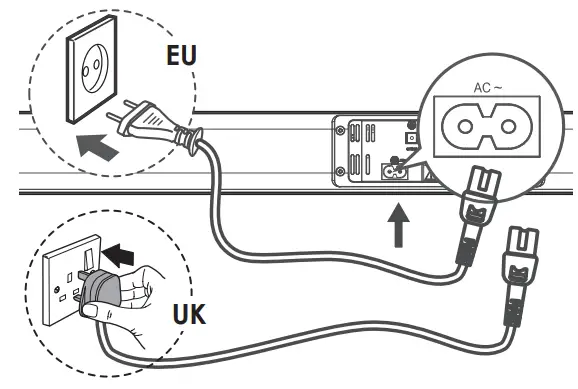 EU

AC ~

UK