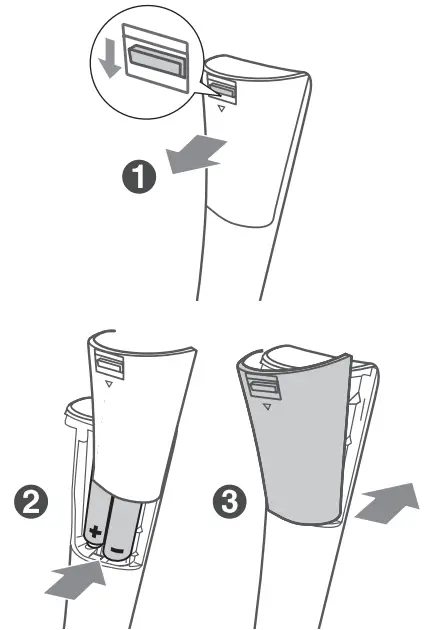 1
2
+
−
3