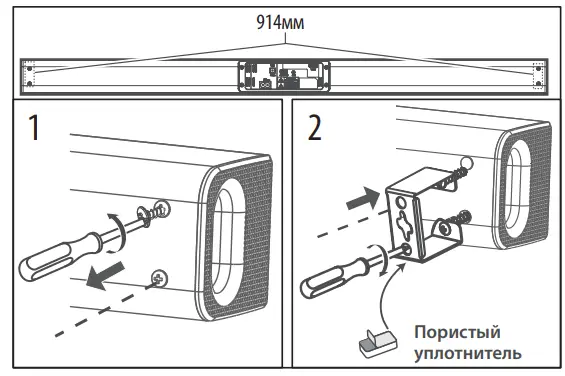 914мм

1

2

Пористый уплотнитель