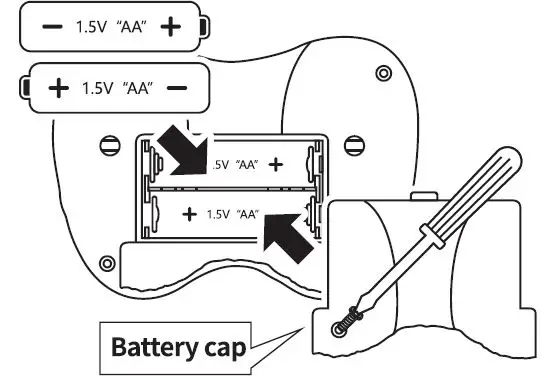 − 1.5V "AA" +

+ 1.5V "AA" −

.5V "AA" +

+ 1.5V "AA"

Battery cap