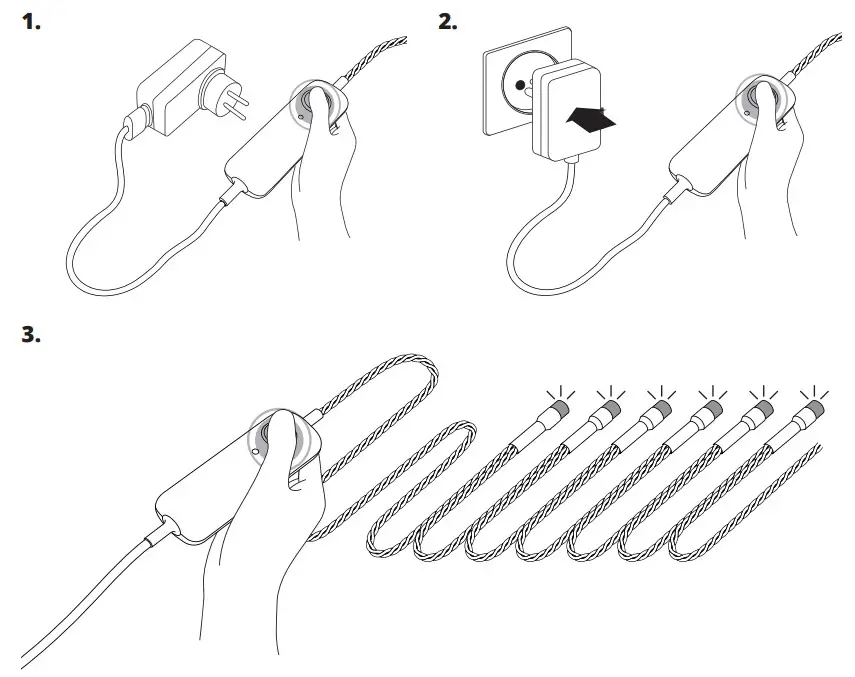 1.

2.

3.