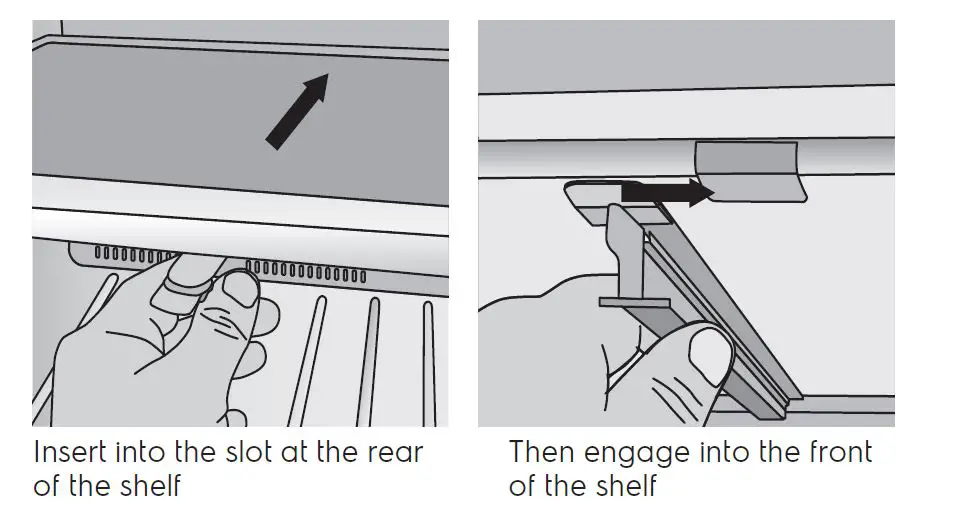 Insert into the slot at the rear of the shelf

Then engage into the front of the shelf