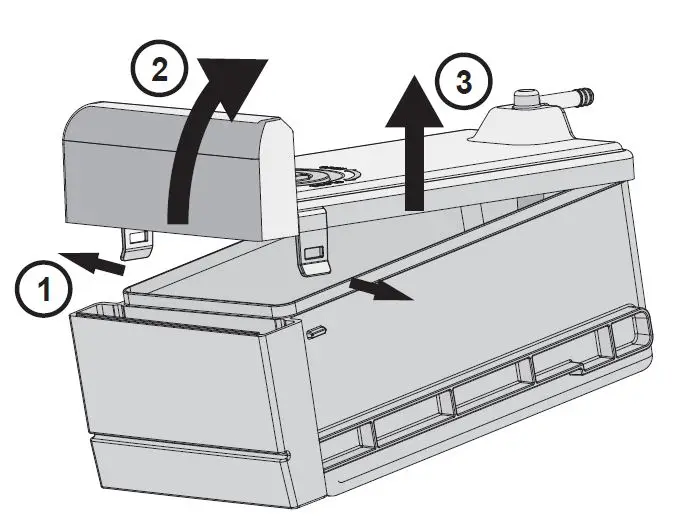 2
3
1