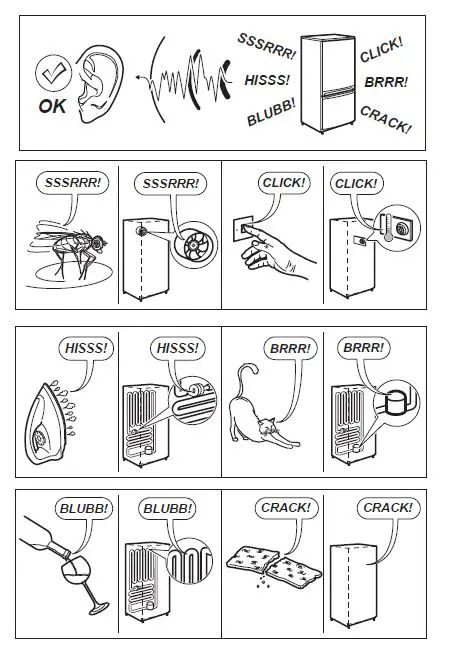 OK

SSSRRR!
HISSS!
BLUBB!
CLICK!
BRRR!
CRACK!

SSSRRR!
SSSRRR!
CLICK!
CLICK!

HISSS!
HISSS!
BRRR!
BRRR!

BLUBB!
BLUBB!
CRACK!
CRACK!