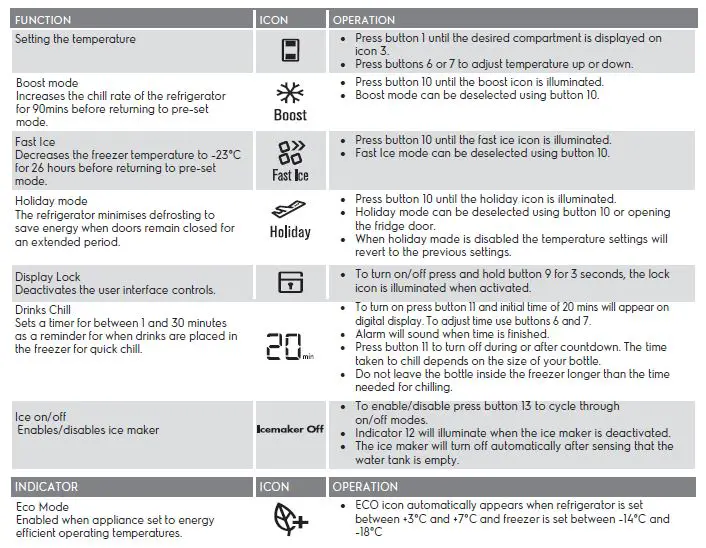 | FUNCTION | ICON | OPERATION |
|---|---|---|
| Setting the temperature | | • Press button 1 until the desired compartment is displayed on icon 3. • Press buttons 6 or 7 to adjust temperature up or down. |
| Boost mode Increases the chill rate of the refrigerator for 90mins before returning to pre-set mode. | Boost | • Press button 10 until the boost icon is illuminated. • Boost mode can be deselected using button 10. |
| Fast Ice Decreases the freezer temperature to -23°C for 26 hours before returning to pre-set mode. | Fast Ice | • Press button 10 until the fast ice icon is illuminated. • Fast Ice mode can be deselected using button 10. |
| Holiday mode The refrigerator minimises defrosting to save energy when doors remain closed for an extended period. | Holiday | • Press button 10 until the holiday icon is illuminated. • Holiday mode can be deselected using button 10 or opening the fridge door. • When holiday made is disabled the temperature settings will revert to the previous settings. |
| Display Lock Deactivates the user interface controls. | | • To turn on/off press and hold button 9 for 3 seconds, the lock icon is illuminated when activated. |
| Drinks Chill Sets a timer for between 1 and 30 minutes as a reminder for when drinks are placed in the freezer for quick chill. | 20 min | • To turn on press button 11 and initial time of 20 mins will appear on digital display. To adjust time use buttons 6 and 7. • Alarm will sound when time is finished. • Press button 11 to turn off during or after countdown. The time taken to chill depends on the size of your bottle. • Do not leave the bottle inside the freezer longer than the time needed for chilling. |
| Ice on/off Enables/disables ice maker | Icemaker Off | • To enable/disable press button 13 to cycle through on/off modes. • Indicator 12 will illuminate when the ice maker is deactivated. • The ice maker will turn off automatically after sensing that the water tank is empty. |

| INDICATOR | ICON | OPERATION |
|---|---|---|
| Eco Mode Enabled when appliance set to energy efficient operating temperatures. | | • ECO icon automatically appears when refrigerator is set between +3°C and +7°C and freezer is set between -14°C and -18°C |