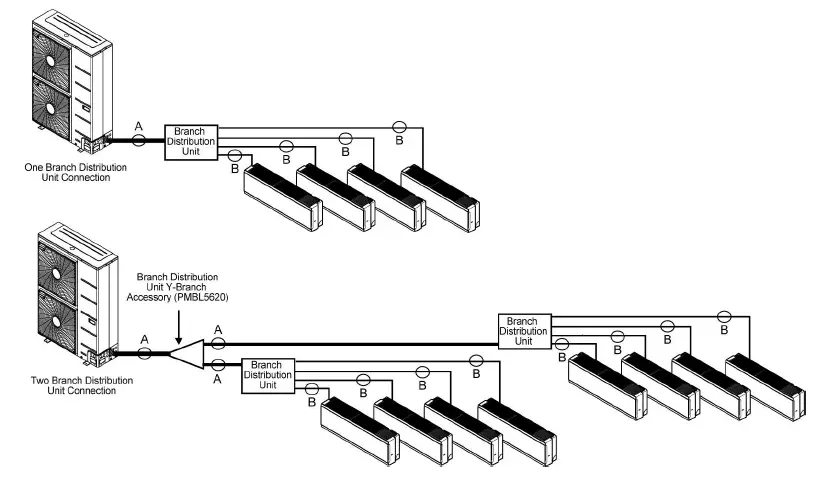 A

Branch Distribution Unit

B

B

B

B

One Branch Distribution Unit Connection

Branch Distribution Unit Y-Branch Accessory (PMBL5620)

A

A

A

Branch Distribution Unit

B

B

B

B

Branch Distribution Unit

B

B

B

B

Two Branch Distribution Unit Connection