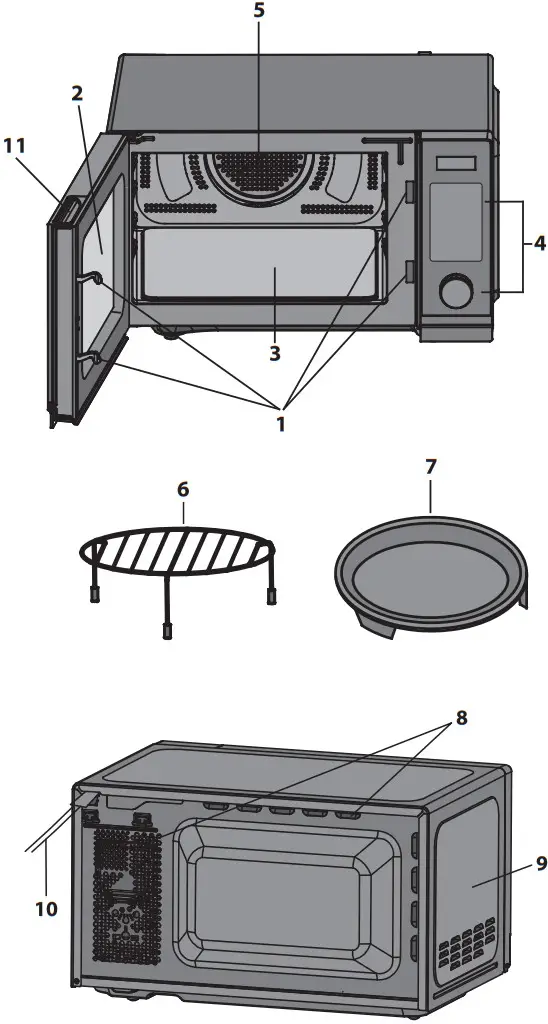 5
2
11
4
3
1
6
7
8
9
10