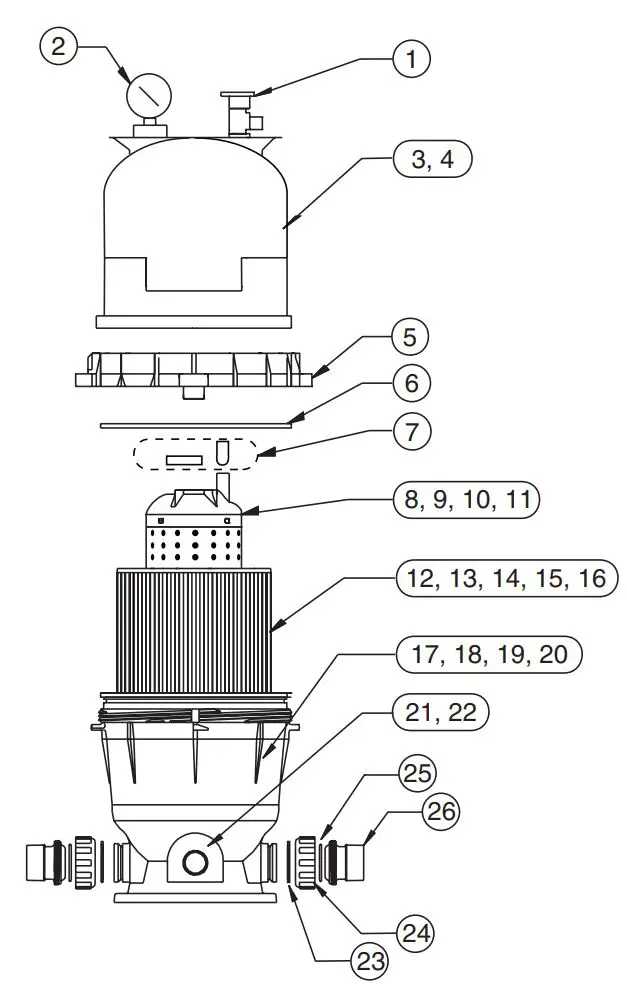 2
1
3, 4
5
6
7
8, 9, 10, 11
12, 13, 14, 15, 16
17, 18, 19, 20
21, 22
25
26
24
23