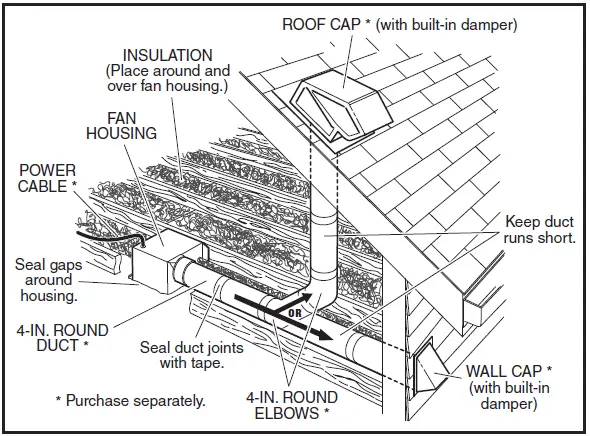 ROOF CAP * (with built-in damper)

INSULATION (Place around and over fan housing.)

FAN HOUSING

POWER CABLE *

Keep duct runs short.

Seal gaps around housing.

OR

4-IN. ROUND DUCT *

Seal duct joints with tape.

WALL CAP * (with built-in damper)

* Purchase separately.

4-IN. ROUND ELBOWS *