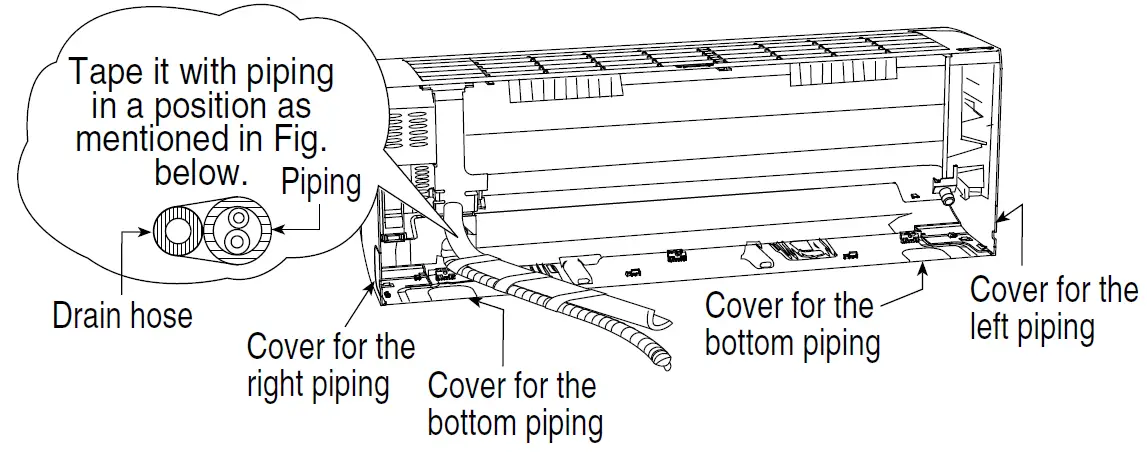 Tape it with piping in a position as mentioned in Fig. below.

Piping

Drain hose

Cover for the right piping

Cover for the bottom piping

Cover for the bottom piping

Cover for the left piping