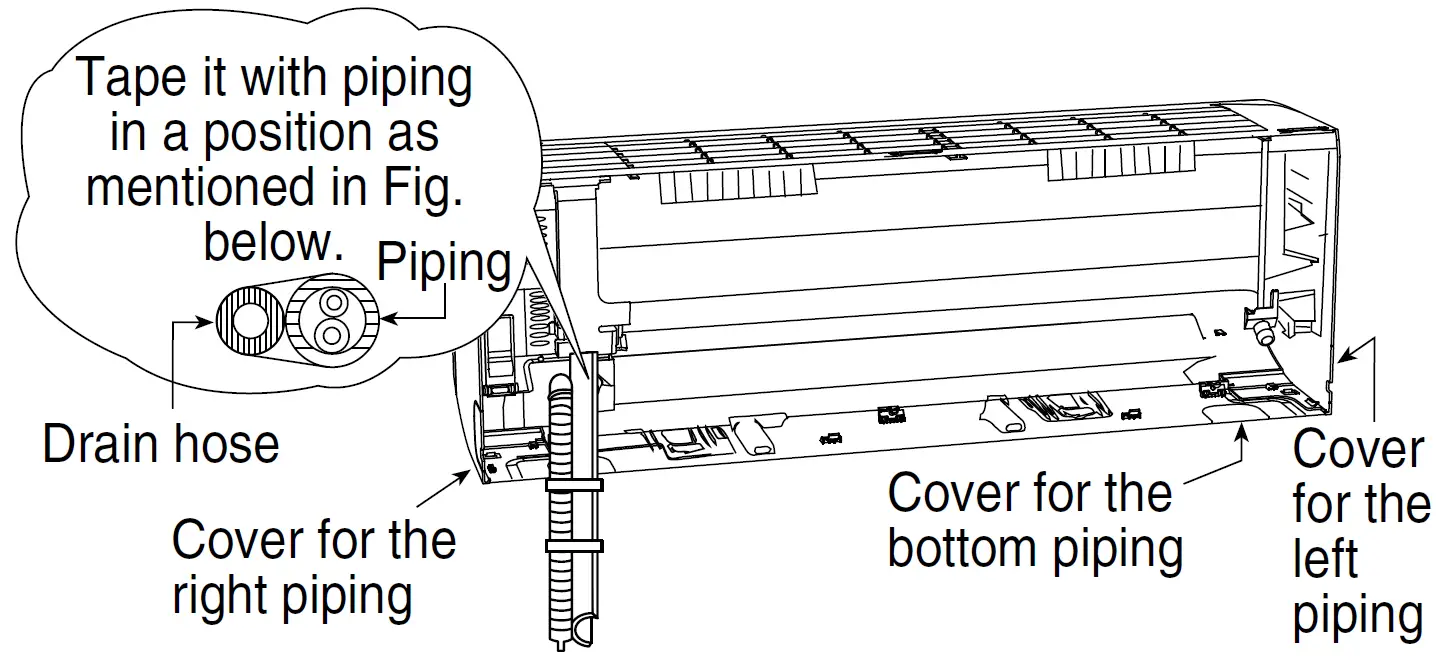 Tape it with piping in a position as mentioned in Fig. below.

Piping

Drain hose

Cover for the right piping

Cover for the bottom piping

Cover for the left piping