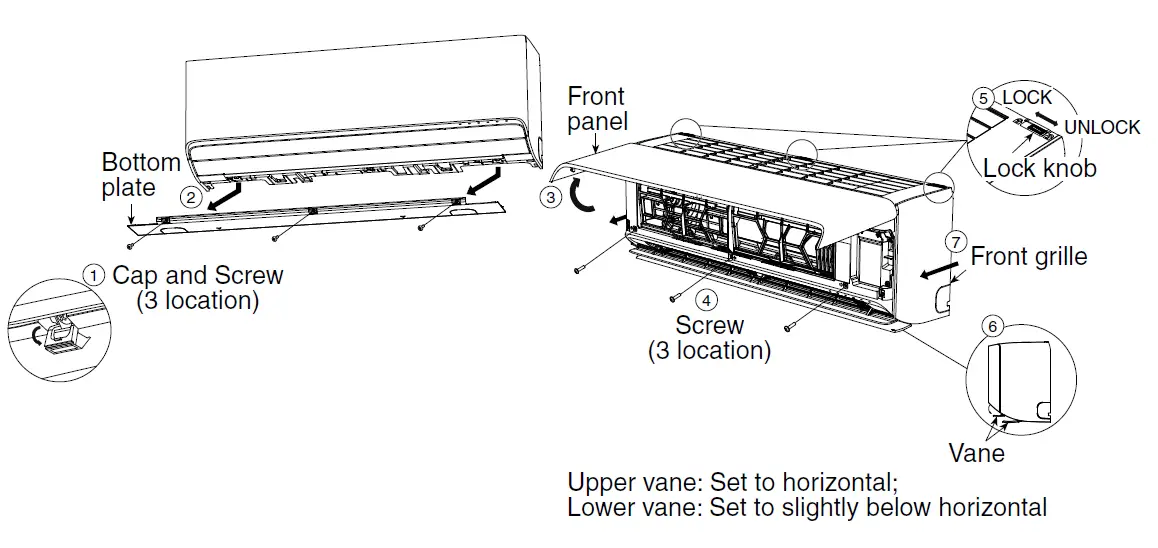 Bottom plate

2

1 Cap and Screw (3 location)

Front panel

3

4 Screw (3 location)

5 LOCK

UNLOCK

Lock knob

7 Front grille

6

Vane

Upper vane: Set to horizontal;
Lower vane: Set to slightly below horizontal