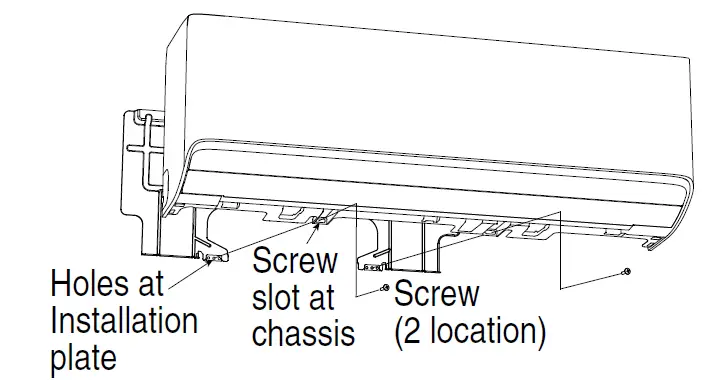 Holes at Installation plate

Screw slot at chassis

Screw (2 location)