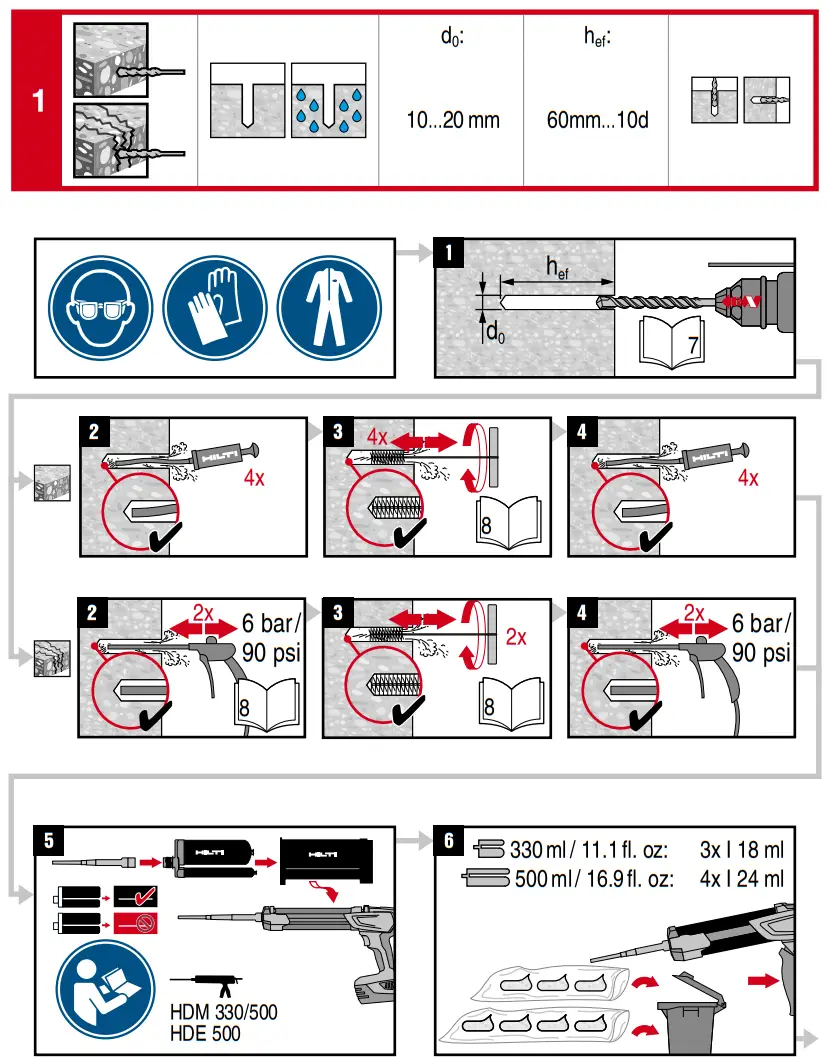 1

$d_0$:
10...20 mm

$h_{ef}$:
60mm...10d

1
$h_{ef}$
$d_0$
7

2
HILTI
4x

3
4x
8

4
HILTI
4x

2
2x
6 bar/ 90 psi
8

3
2x
8

4
2x
6 bar/ 90 psi

5
HILTI
HILTI
HDM 330/500
HDE 500

6
330 ml / 11.1 fl. oz: 3x I 18 ml
500 ml / 16.9 fl. oz: 4x I 24 ml