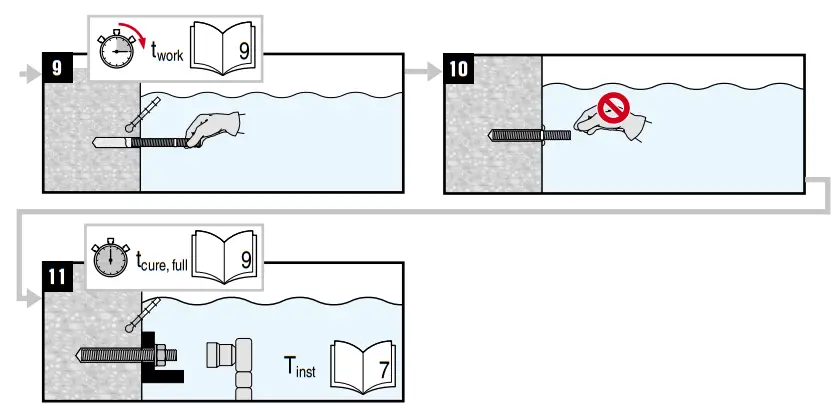 9 $t_{work}$ 9

10

11 $t_{cure, full}$ 9

$T_{inst}$ 7