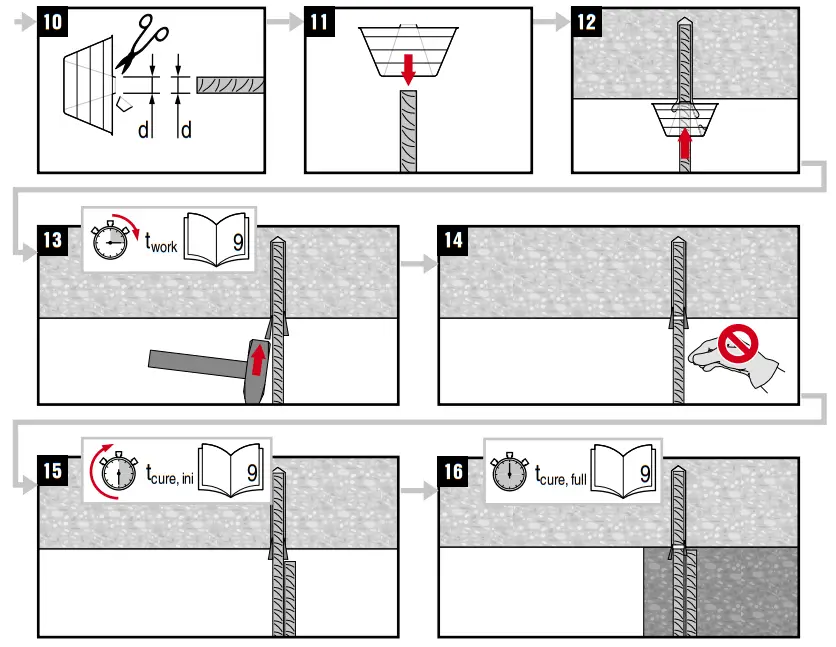 10
d
d
11
12
13
$t_{work}$
9
14
15
$t_{cure, ini}$
9
16
$t_{cure, full}$
9