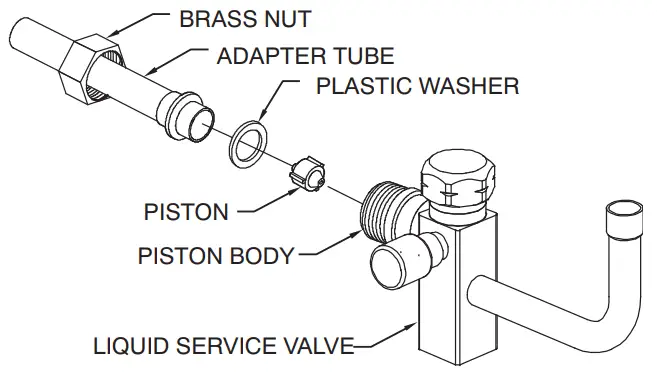 BRASS NUT
ADAPTER TUBE
PLASTIC WASHER
PISTON
PISTON BODY
LIQUID SERVICE VALVE