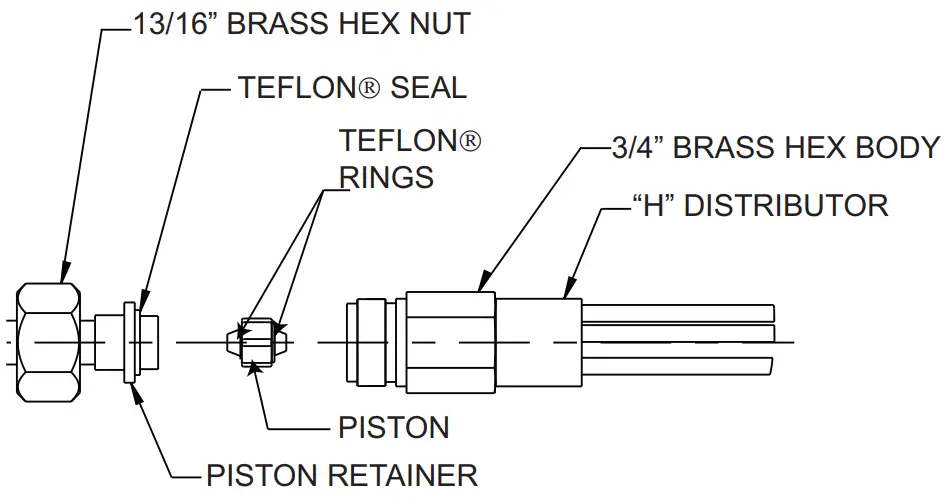 13/16” BRASS HEX NUT
TEFLON® SEAL
TEFLON® RINGS
3/4” BRASS HEX BODY
“H” DISTRIBUTOR
PISTON
PISTON RETAINER