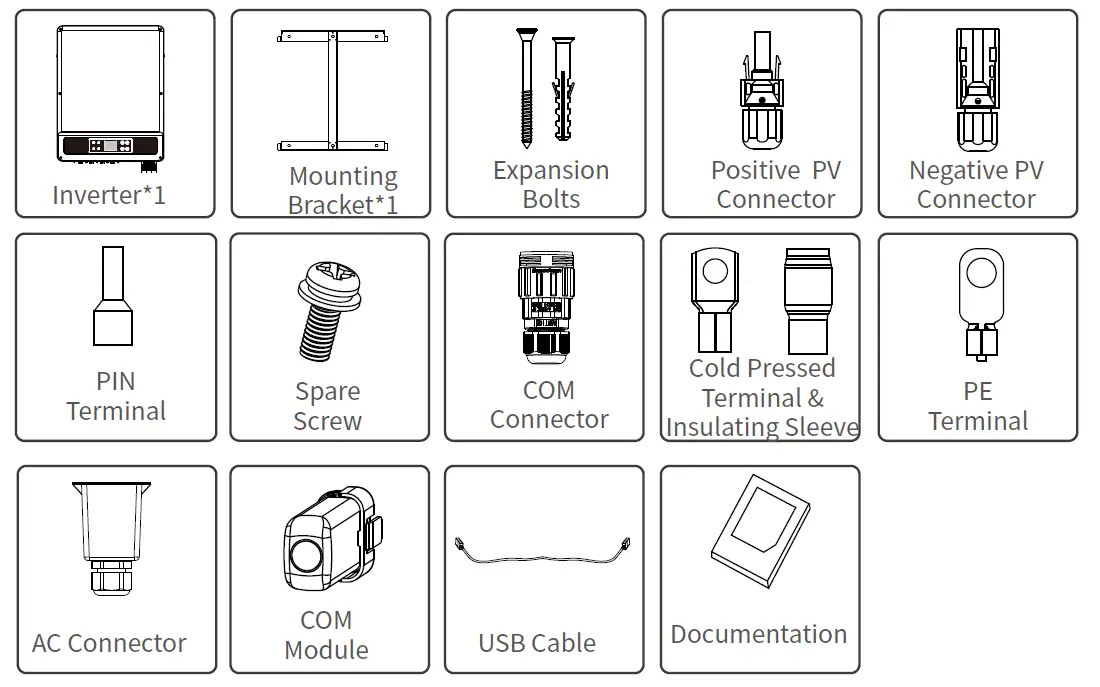 Inverter*1

Mounting Bracket*1

Expansion Bolts

Positive PV Connector

Negative PV Connector

PIN Terminal

Spare Screw

COM Connector

Cold Pressed Terminal & Insulating Sleeve

PE Terminal

AC Connector

COM Module

USB Cable

Documentation