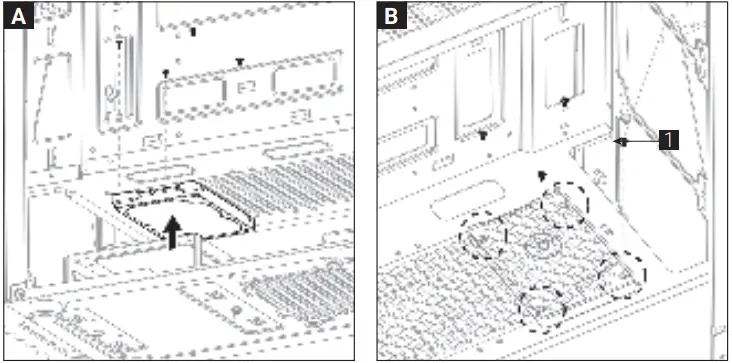 A

B

1