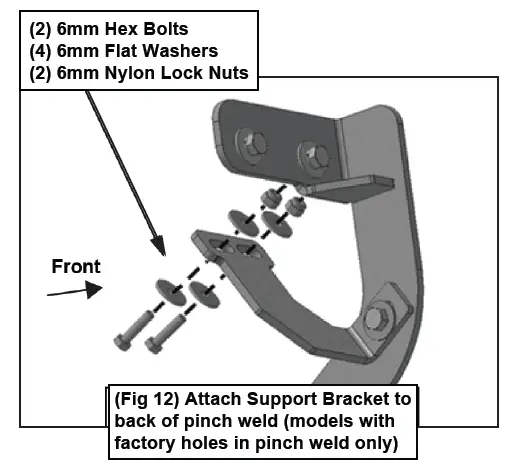 (2) 6mm Hex Bolts
(4) 6mm Flat Washers
(2) 6mm Nylon Lock Nuts

Front

(Fig 12) Attach Support Bracket to back of pinch weld (models with factory holes in pinch weld only)