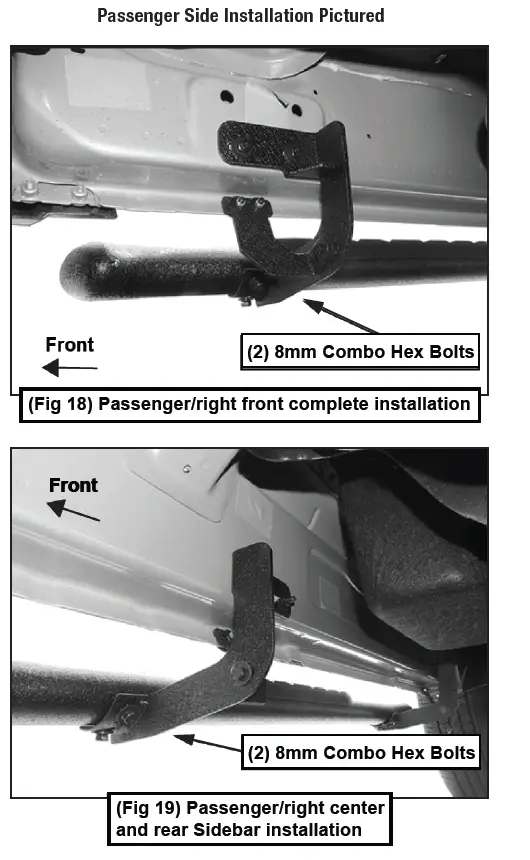 Passenger Side Installation Pictured

Front

(2) 8mm Combo Hex Bolts

(Fig 18) Passenger/right front complete installation

Front

(2) 8mm Combo Hex Bolts

(Fig 19) Passenger/right center and rear Sidebar installation