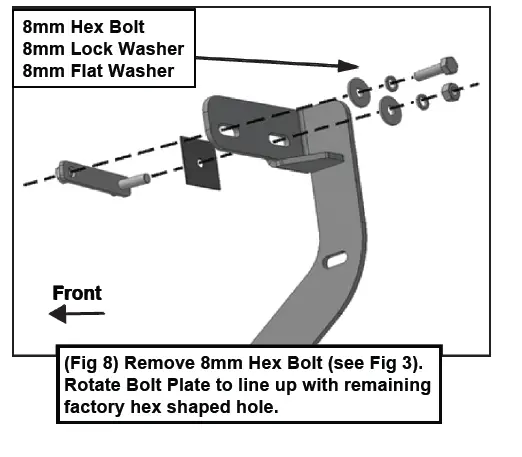 8mm Hex Bolt
8mm Lock Washer
8mm Flat Washer

Front

(Fig 8) Remove 8mm Hex Bolt (see Fig 3). Rotate Bolt Plate to line up with remaining factory hex shaped hole.