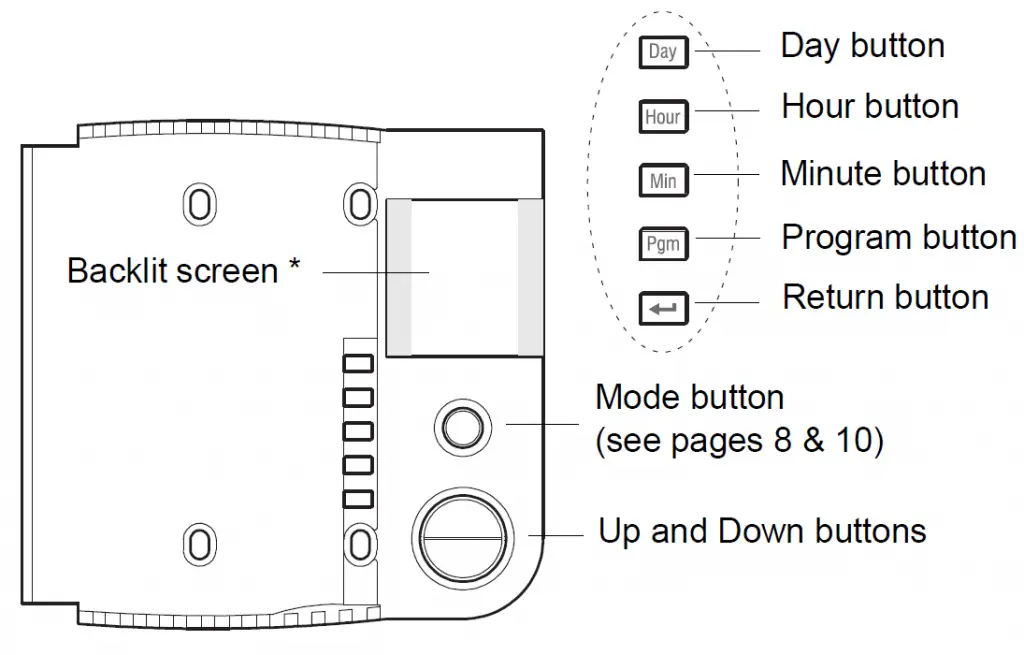 Day
Day button
Hour
Hour button
Min
Minute button
Pgm
Program button
Return button
Backlit screen *
Mode button
(see pages 8 & 10)
Up and Down buttons