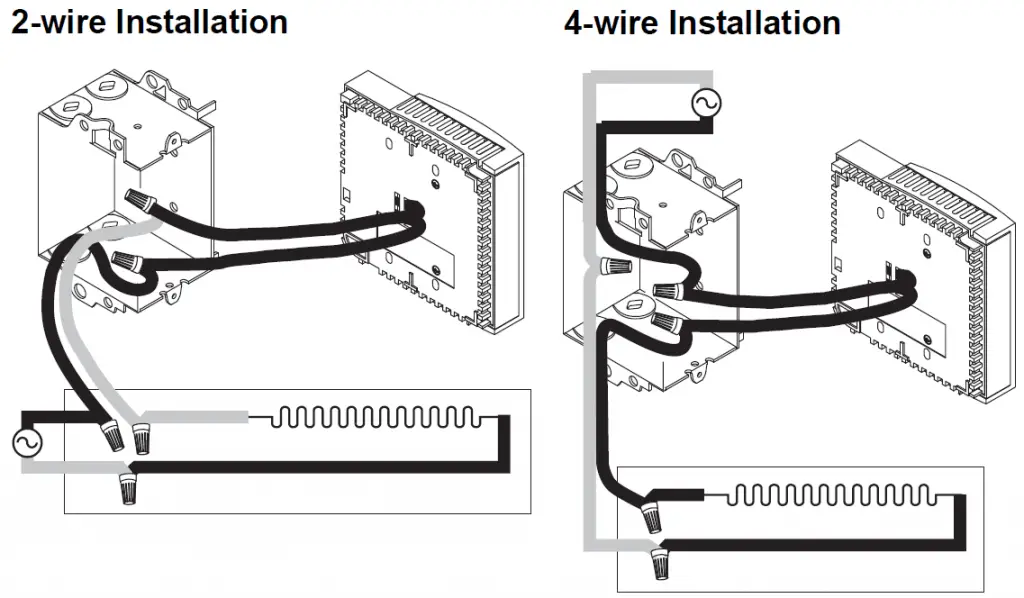 2-wire Installation

4-wire Installation