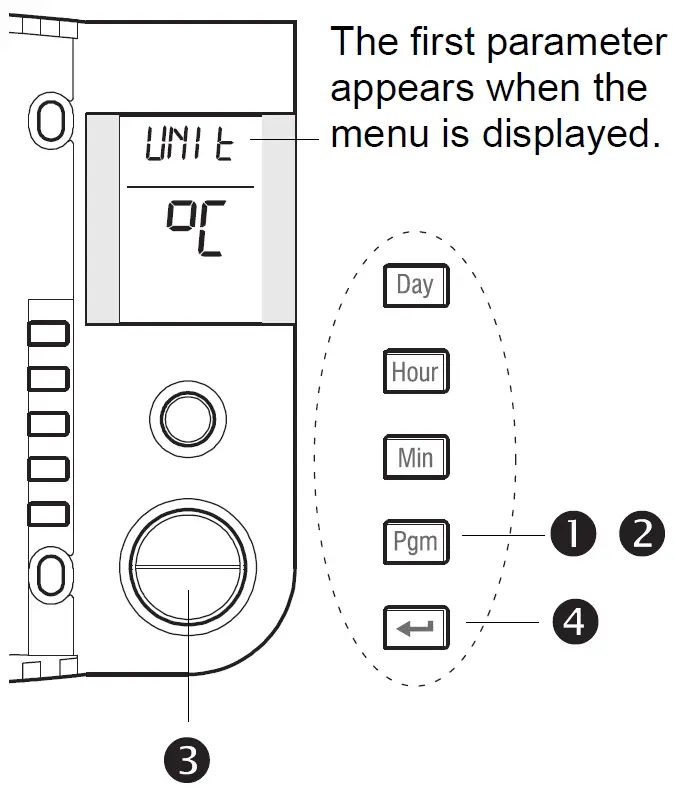 The first parameter appears when the menu is displayed.

UNIt

°C

Day

Hour

Min

Pgm

1 2

4

3