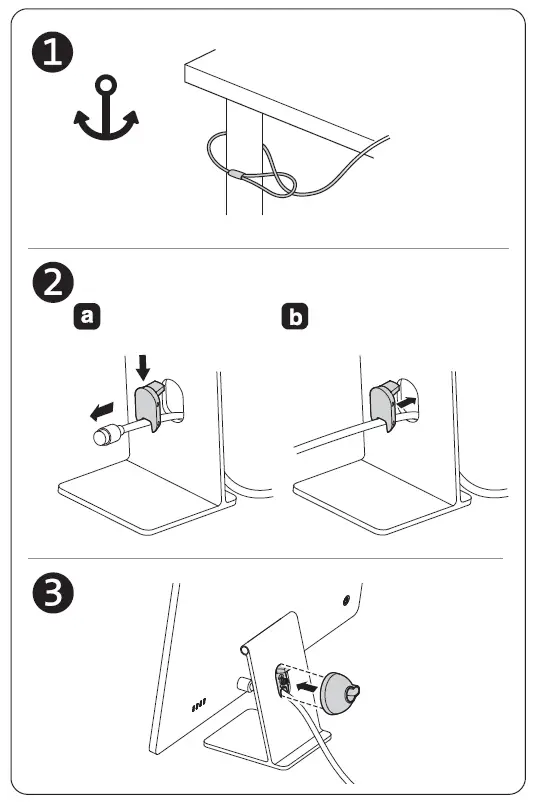 1

2

a

b

3