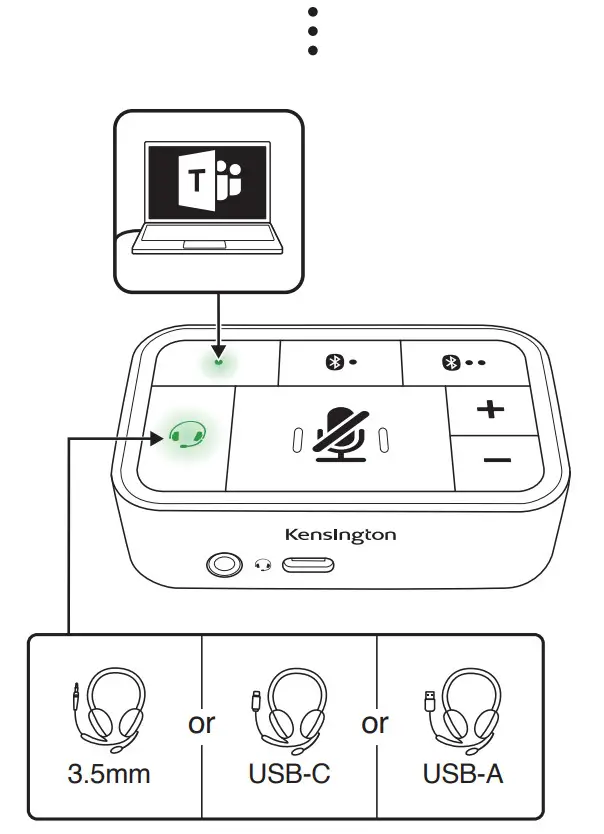 T

+

−

Kensington

3.5mm

or

USB-C

or

USB-A