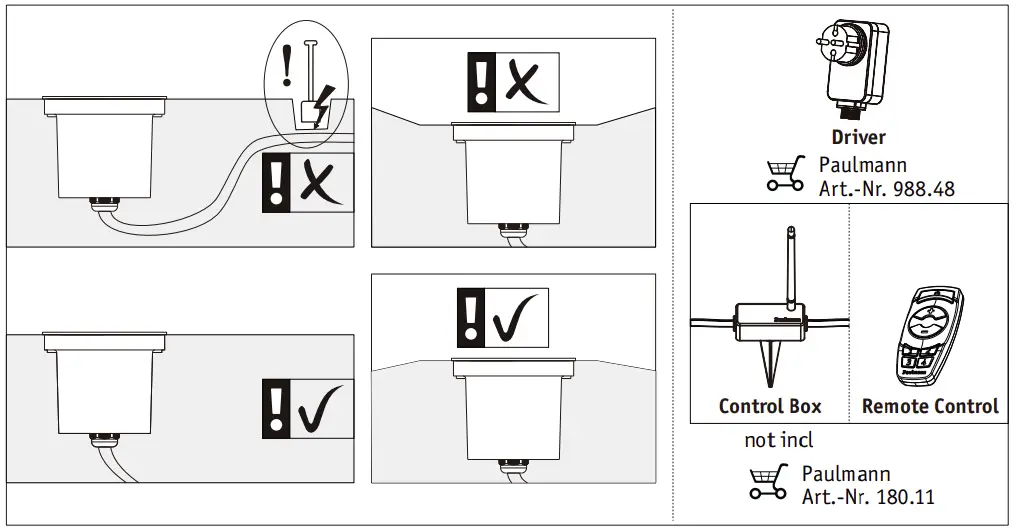 Driver
Paulmann
Art.-Nr. 988.48

Control Box
Remote Control
not incl
Paulmann
Art.-Nr. 180.11