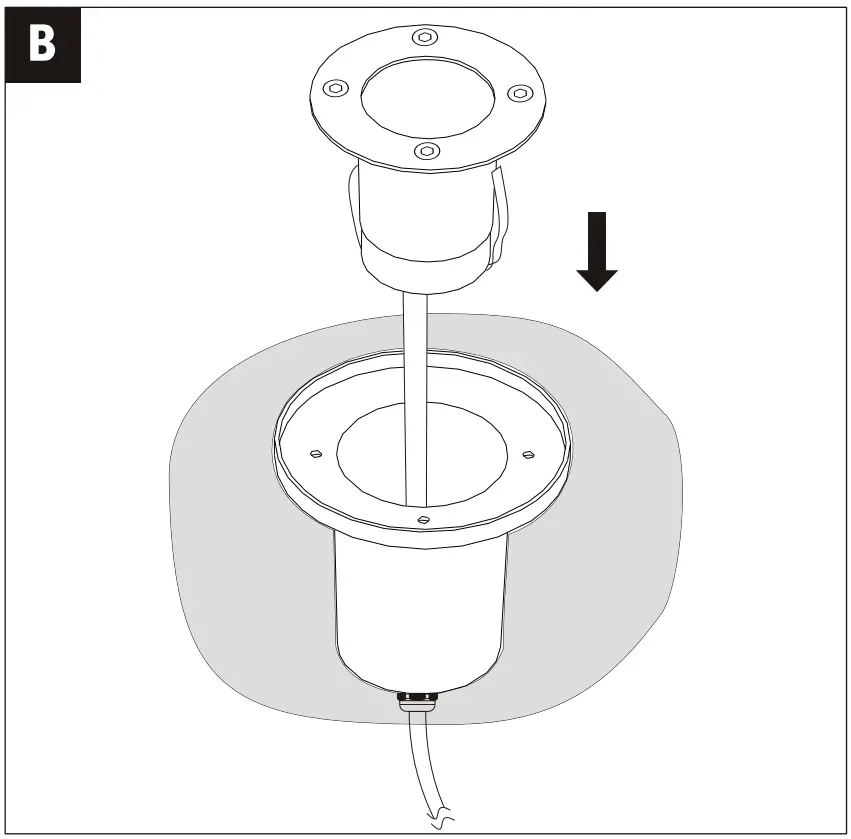 B