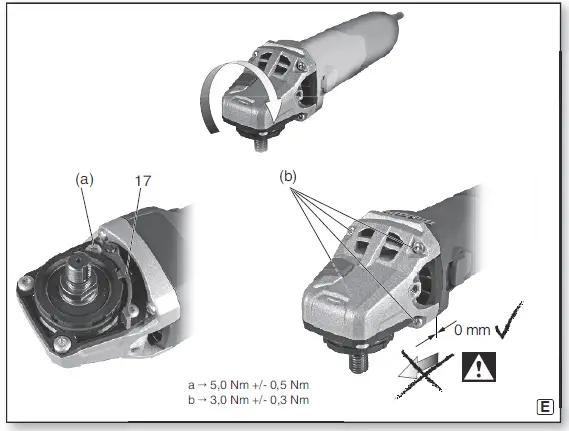 (a)
17
(b)
0 mm
a → 5,0 Nm +/- 0,5 Nm
b → 3,0 Nm +/- 0,3 Nm
E