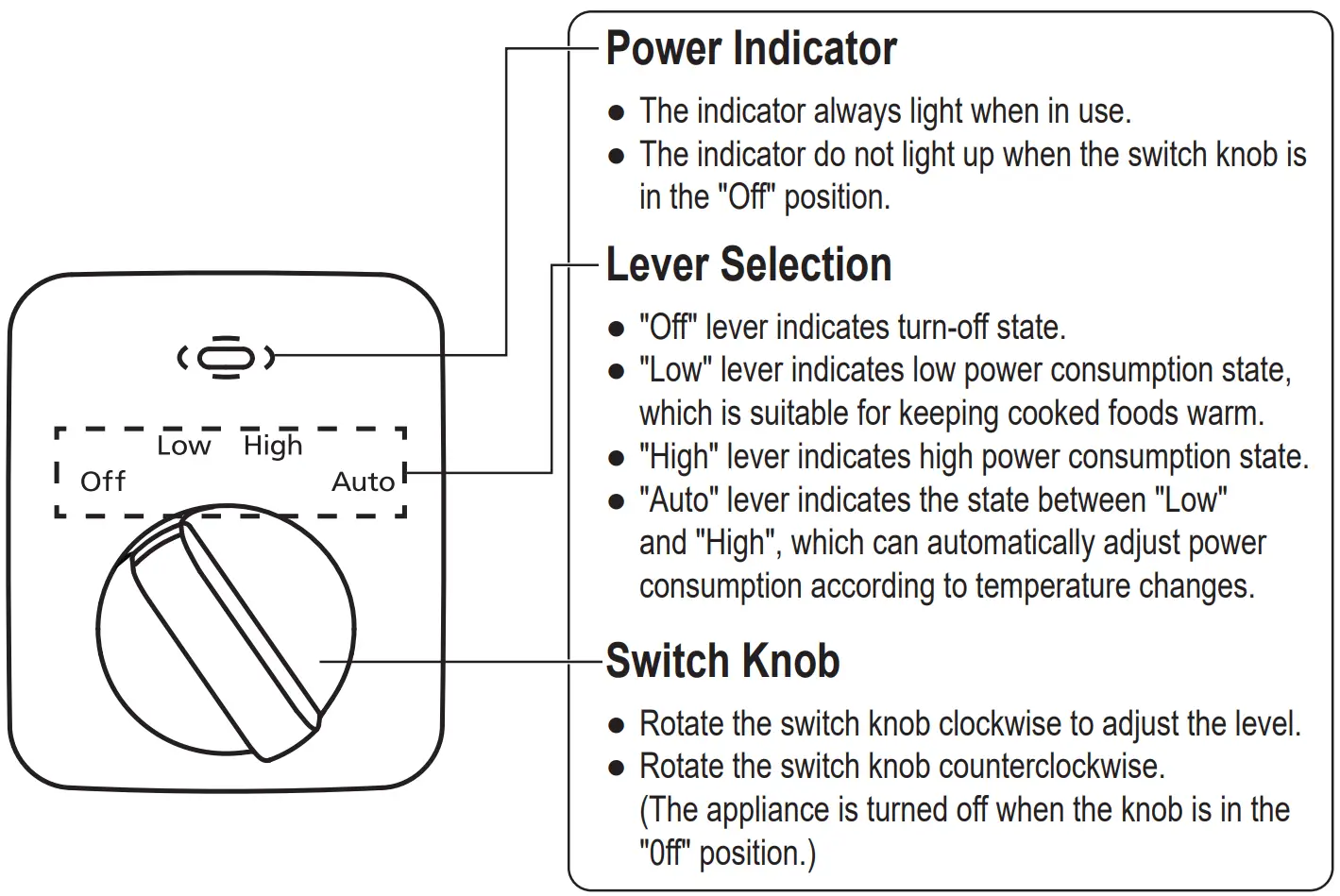 Low High
Off Auto

Power Indicator

● The indicator always light when in use.
● The indicator do not light up when the switch knob is in the "Off" position.

Lever Selection

● "Off" lever indicates turn-off state.
● "Low" lever indicates low power consumption state, which is suitable for keeping cooked foods warm.
● "High" lever indicates high power consumption state.
● "Auto" lever indicates the state between "Low" and "High", which can automatically adjust power consumption according to temperature changes.

Switch Knob

● Rotate the switch knob clockwise to adjust the level.
● Rotate the switch knob counterclockwise. (The appliance is turned off when the knob is in the "0ff" position.)