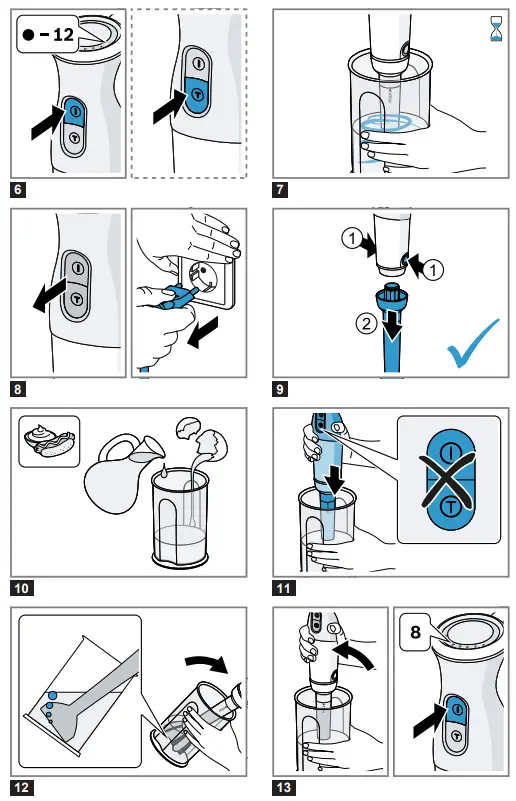 ● – 12

I
T

I
T

6

7

I
T

8

1
1
2

9

10

I
T

11

12

8

I
T

13